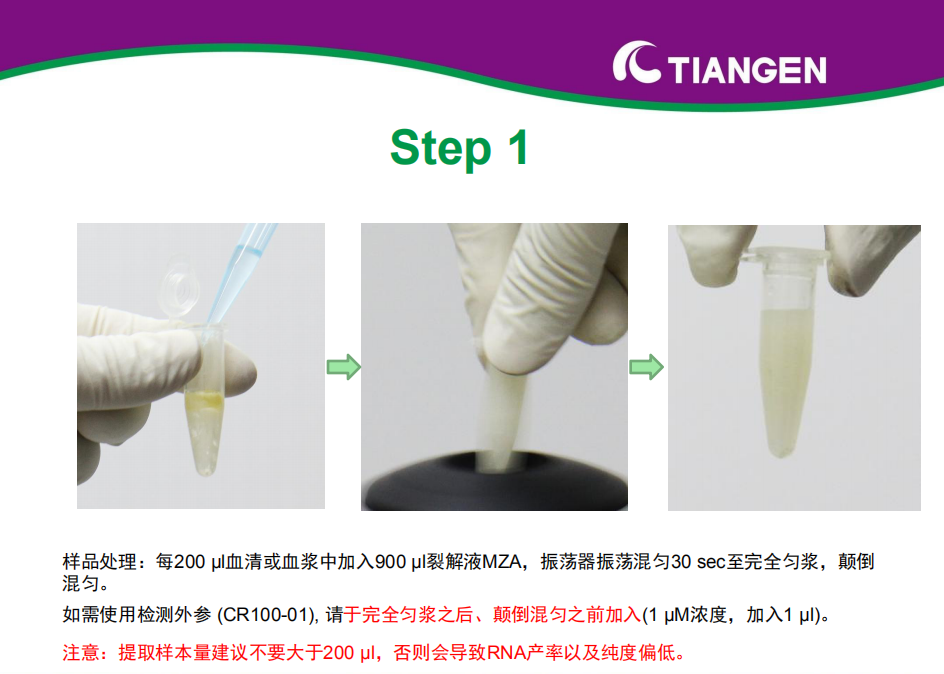 TIANGEN

Step 1

样品处理：每200 μl血清或血浆中加入900 μl裂解液MZA，振荡器振荡混匀30 sec至完全匀浆，颠倒混匀。

如需使用检测外参 (CR100-01), 请于完全匀浆之后、颠倒混匀之前加入(1 μM浓度，加入1 μl)。

注意：提取样本量建议不要大于200 μl，否则会导致RNA产率以及纯度偏低。