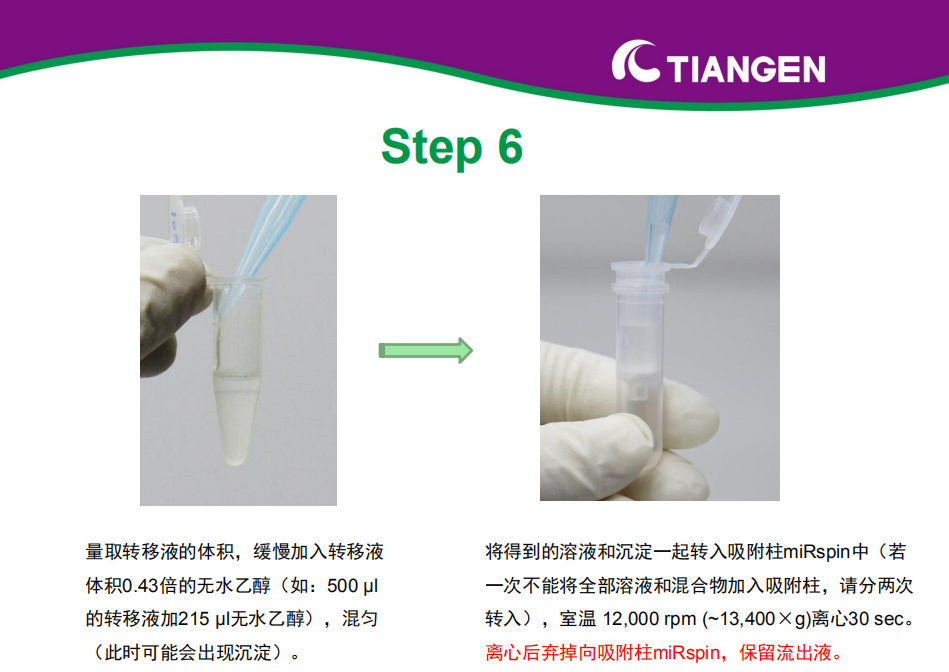 TIANGEN

Step 6

量取转移液的体积，缓慢加入转移液体积0.43倍的无水乙醇（如：500 μl的转移液加215 μl无水乙醇），混匀（此时可能会出现沉淀）。

将得到的溶液和沉淀一起转入吸附柱miRspin中（若一次不能将全部溶液和混合物加入吸附柱，请分两次转入），室温 12,000 rpm (~13,400×g)离心30 sec。离心后弃掉向吸附柱miRspin，保留流出液。