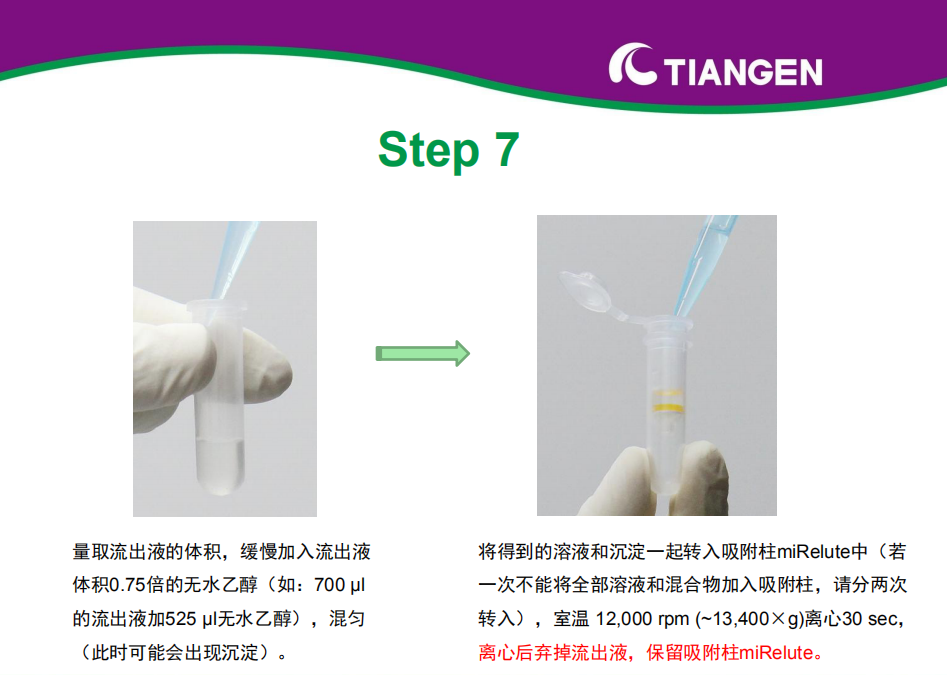 TIANGEN

Step 7

量取流出液的体积，缓慢加入流出液体积0.75倍的无水乙醇（如：700 μl的流出液加525 μl无水乙醇），混匀（此时可能会出现沉淀）。

将得到的溶液和沉淀一起转入吸附柱miRelute中（若一次不能将全部溶液和混合物加入吸附柱，请分两次转入），室温 12,000 rpm (~13,400×g)离心30 sec，离心后弃掉流出液，保留吸附柱miRelute。