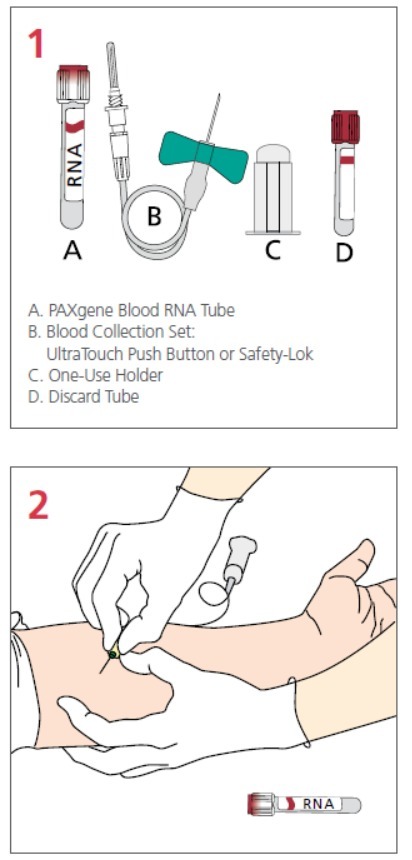 1

RNA

A

B

C

D

A. PAXgene Blood RNA Tube
B. Blood Collection Set:
UltraTouch Push Button or Safety-Lok
C. One-Use Holder
D. Discard Tube

2

RNA