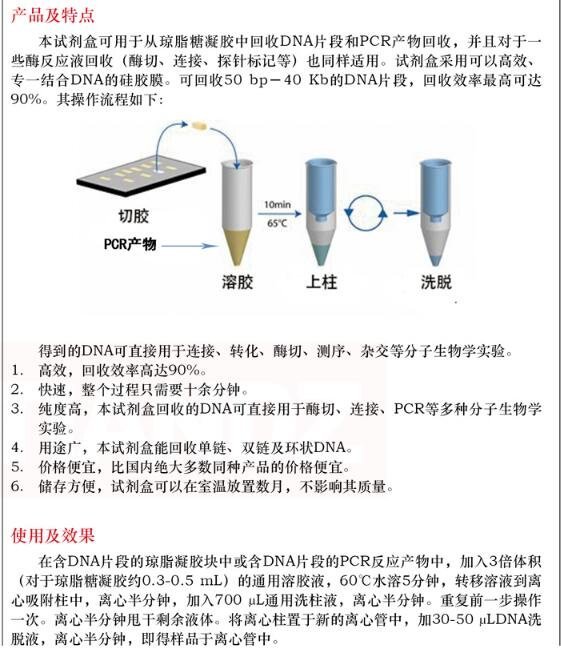 产品及特点

本试剂盒可用于从琼脂糖凝胶中回收DNA片段和PCR产物回收，并且对于一些酶反应液回收（酶切、连接、探针标记等）也同样适用。试剂盒采用可以高效、专一结合DNA的硅胶膜。可回收50 bp－40 Kb的DNA片段，回收效率最高可达90%。其操作流程如下：

切胶

PCR产物

10min

65℃

溶胶

上柱

洗脱

得到的DNA可直接用于连接、转化、酶切、测序、杂交等分子生物学实验。

1. 高效，回收效率高达90%。
2. 快速，整个过程只需要十余分钟。
3. 纯度高，本试剂盒回收的DNA可直接用于酶切、连接、PCR等多种分子生物学实验。
4. 用途广，本试剂盒能回收单链、双链及环状DNA。
5. 价格便宜，比国内绝大多数同种产品的价格便宜。
6. 储存方便，试剂盒可以在室温放置数月，不影响其质量。

使用及效果

在含DNA片段的琼脂凝胶块中或含DNA片段的PCR反应产物中，加入3倍体积（对于琼脂糖凝胶约0.3-0.5 mL）的通用溶胶液，60℃水溶5分钟，转移溶液到离心吸附柱中，离心半分钟，加入700 μL通用洗柱液，离心半分钟。重复前一步操作一次。离心半分钟甩干剩余液体。将离心柱置于新的离心管中，加30-50 μLDNA洗脱液，离心半分钟，即得样品于离心管中。