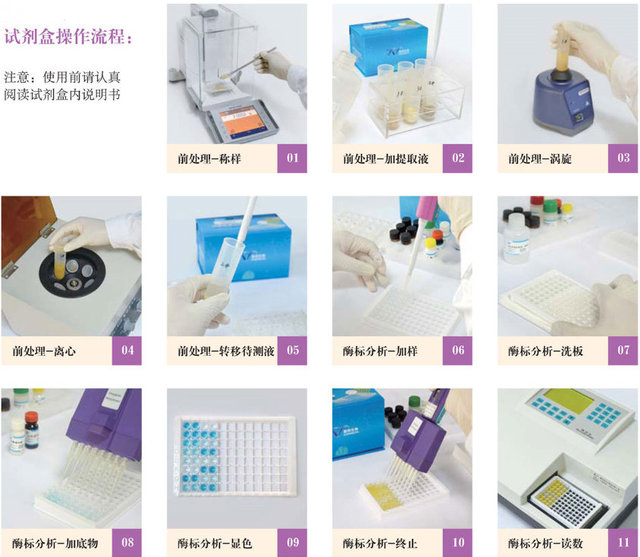 试剂盒操作流程：

注意：使用前请认真阅读试剂盒内说明书

前处理-称样 01

前处理-加提取液 02

前处理-涡旋 03

前处理-离心 04

前处理-转移待测液 05

酶标分析-加样 06

酶标分析-洗板 07

酶标分析-加底物 08

酶标分析-显色 09

酶标分析-终止 10

酶标分析-读数 11