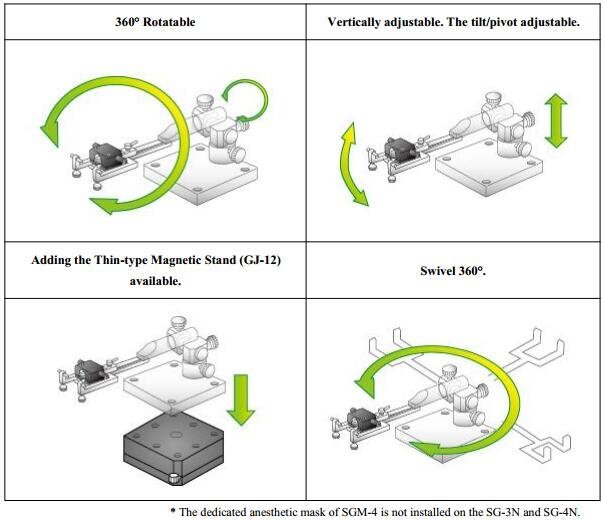 | 360° Rotatable | Vertically adjustable. The tilt/pivot adjustable. |
|---|---|
| | |
| Adding the Thin-type Magnetic Stand (GJ-12) available. | Swivel 360°. |
| | |

* The dedicated anesthetic mask of SGM-4 is not installed on the SG-3N and SG-4N.